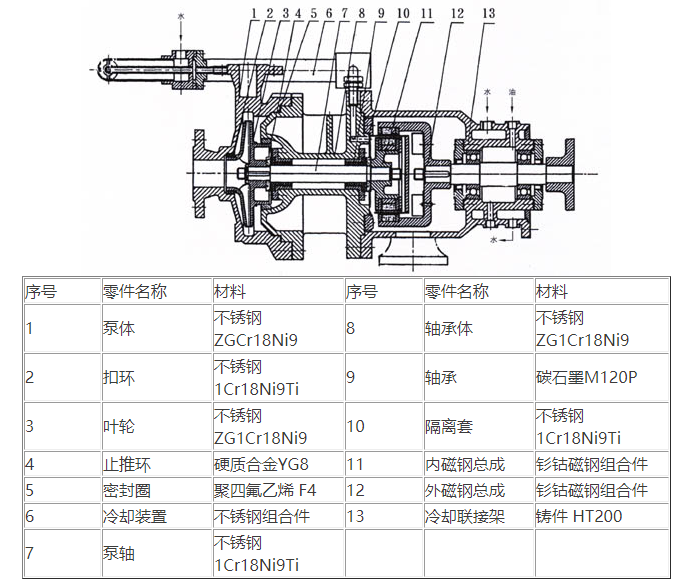 水

1 2 3 4 5 6 7 8 9 10 11 12 13

水 油

水

| 序号 | 零件名称 | 材料 | 序号 | 零件名称 | 材料 |
|---|---|---|---|---|---|
| 1 | 泵体 | 不锈钢 ZGCr18Ni9 | 8 | 轴承体 | 不锈钢 ZG1Cr18Ni9 |
| 2 | 扣环 | 不锈钢 1Cr18Ni9Ti | 9 | 轴承 | 碳石墨M120P |
| 3 | 叶轮 | 不锈钢 ZG1Cr18Ni9 | 10 | 隔离套 | 不锈钢 1Cr18Ni9Ti |
| 4 | 止推环 | 硬质合金YG8 | 11 | 内磁钢总成 | 钐钴磁钢组合件 |
| 5 | 密封圈 | 聚四氟乙烯 F4 | 12 | 外磁钢总成 | 钐钴磁钢组合件 |
| 6 | 冷却装置 | 不锈钢组合件 | 13 | 冷却联接架 | 铸件 HT200 |
| 7 | 泵轴 | 不锈钢 1Cr18Ni9Ti | | | |